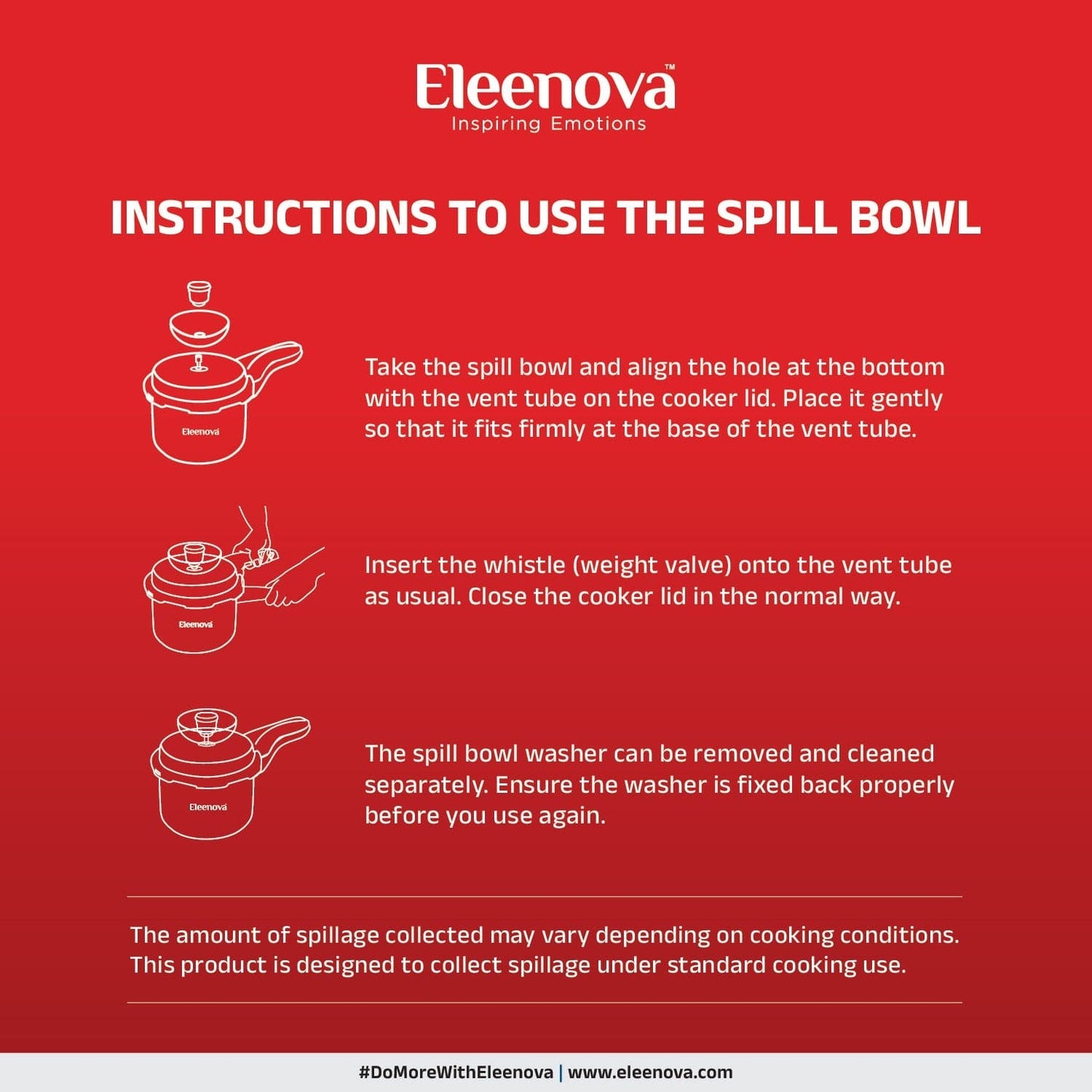 Eleenova™
Inspiring Emotions

INSTRUCTIONS TO USE THE SPILL BOWL

Eleenova

Take the spill bowl and align the hole at the bottom with the vent tube on the cooker lid. Place it gently so that it fits firmly at the base of the vent tube.

Eleenova

Insert the whistle (weight valve) onto the vent tube as usual. Close the cooker lid in the normal way.

Eleenova

The spill bowl washer can be removed and cleaned separately. Ensure the washer is fixed back properly before you use again.

The amount of spillage collected may vary depending on cooking conditions. This product is designed to collect spillage under standard cooking use.

#DoMoreWithEleenova | www.eleenova.com